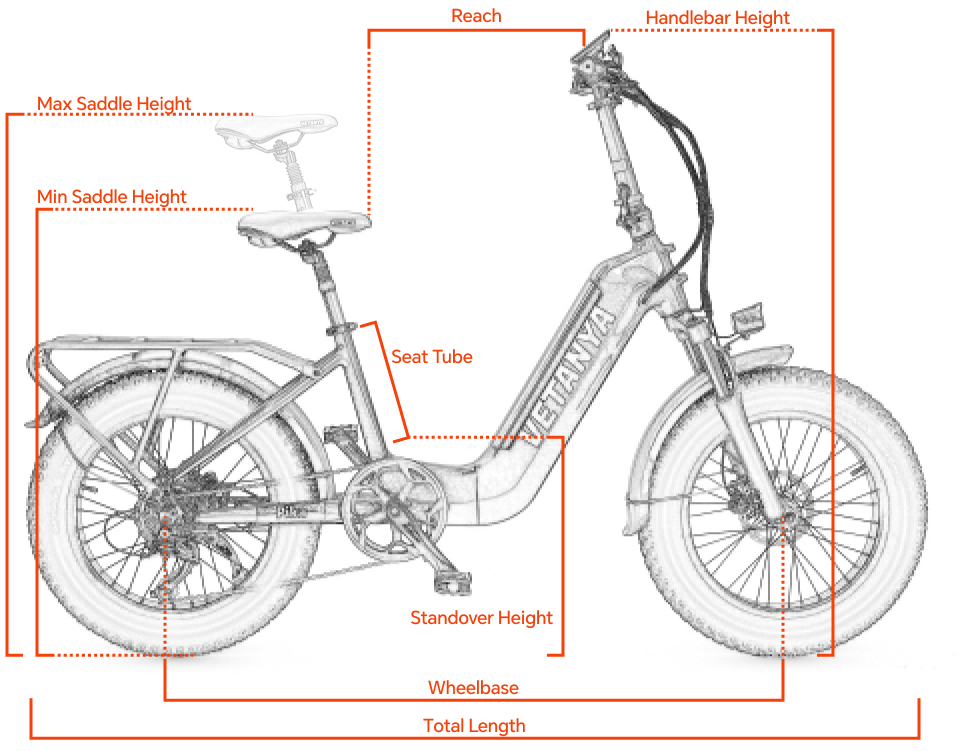 Reach
Handlebar Height
Max Saddle Height
Min Saddle Height
Seat Tube
VETANYA
Standover Height
Wheelbase
Total Length